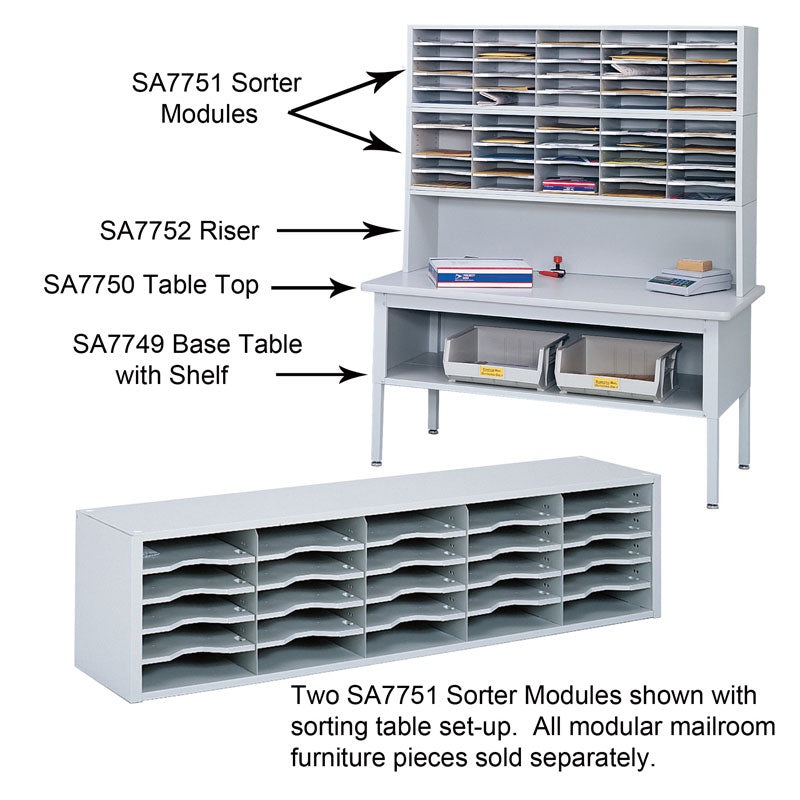 SA7751 Sorter Modules

SA7752 Riser

SA7750 Table Top

SA7749 Base Table with Shelf

Two SA7751 Sorter Modules shown with sorting table set-up. All modular mailroom furniture pieces sold separately.